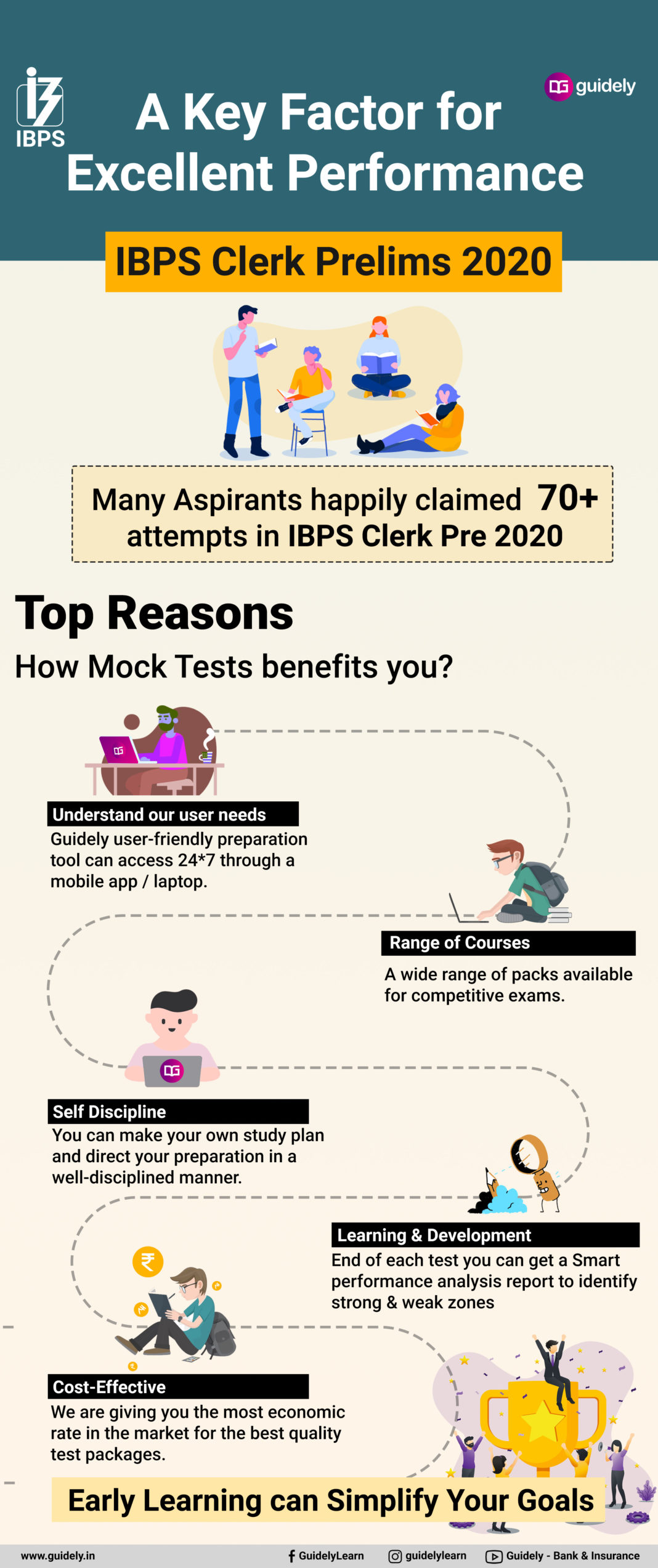 IBPS

guidely

A Key Factor for Excellent Performance

IBPS Clerk Prelims 2020

Many Aspirants happily claimed 70+ attempts in IBPS Clerk Pre 2020

Top Reasons

How Mock Tests benefits you?

Understand our user needs

Guidely user-friendly preparation tool can access 24*7 through a mobile app / laptop.

Range of Courses

A wide range of packs available for competitive exams.

Self Discipline

You can make your own study plan and direct your preparation in a well-disciplined manner.

Learning & Development

End of each test you can get a Smart performance analysis report to identify strong & weak zones

Cost-Effective

We are giving you the most economic rate in the market for the best quality test packages.

Early Learning can Simplify Your Goals

www.guidely.in GuidelyLearn guidelylearn Guidely - Bank & Insurance